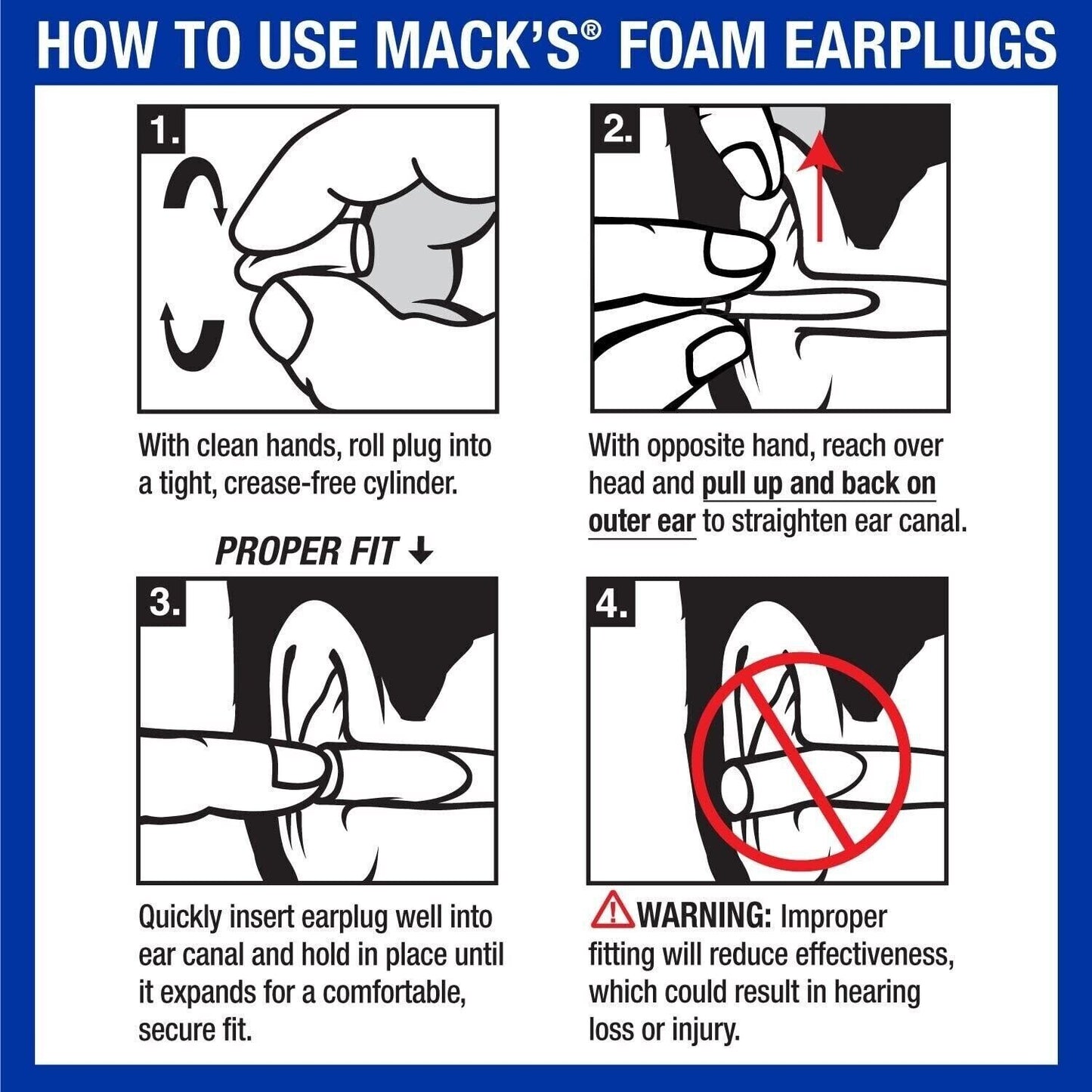 HOW TO USE MACK'S® FOAM EARPLUGS

1.

With clean hands, roll plug into a tight, crease-free cylinder.

2.

With opposite hand, reach over head and pull up and back on outer ear to straighten ear canal.

PROPER FIT ↓

3.

Quickly insert earplug well into ear canal and hold in place until it expands for a comfortable, secure fit.

4.

WARNING: Improper fitting will reduce effectiveness, which could result in hearing loss or injury.