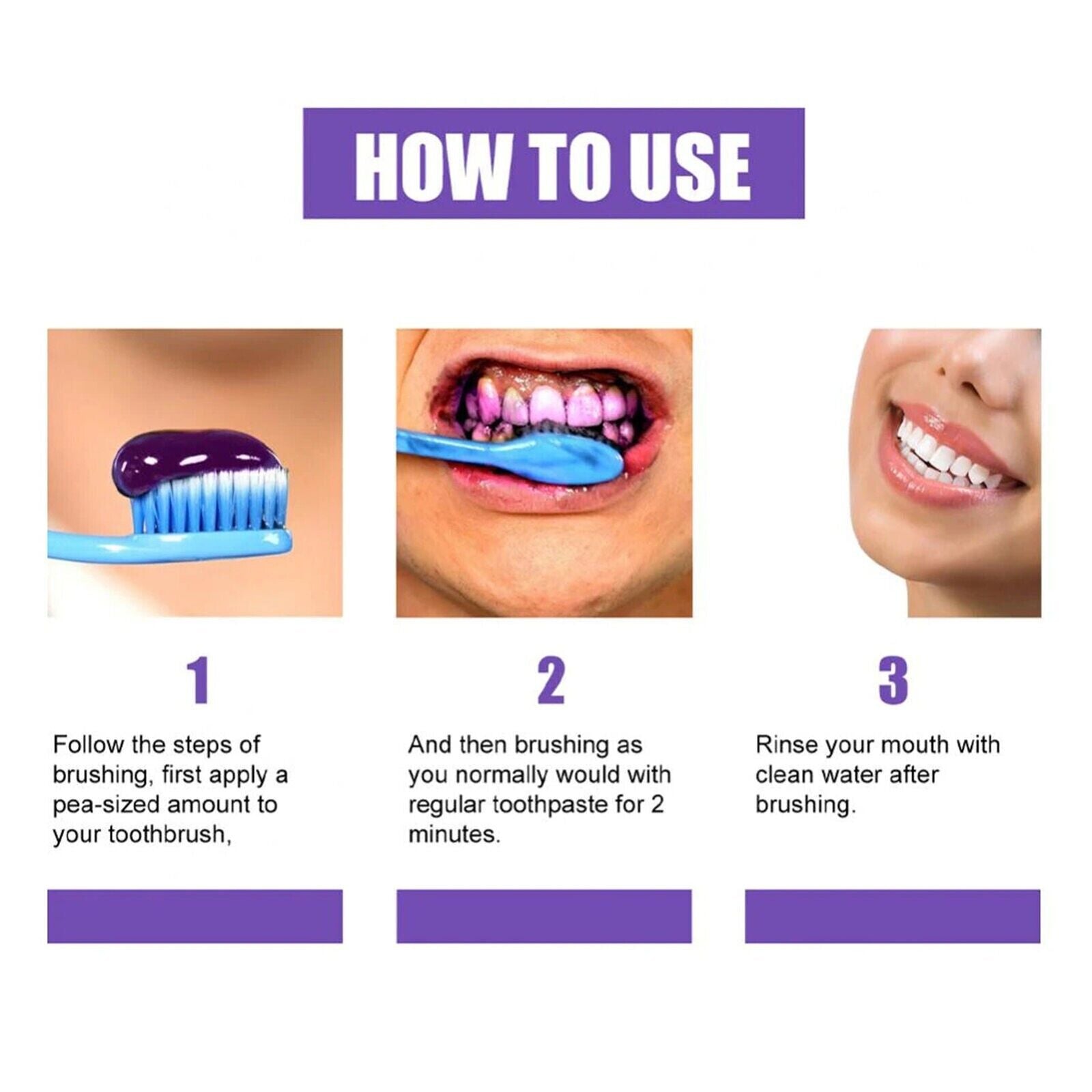 HOW TO USE

1

Follow the steps of brushing, first apply a pea-sized amount to your toothbrush,

2

And then brushing as you normally would with regular toothpaste for 2 minutes.

3

Rinse your mouth with clean water after brushing.