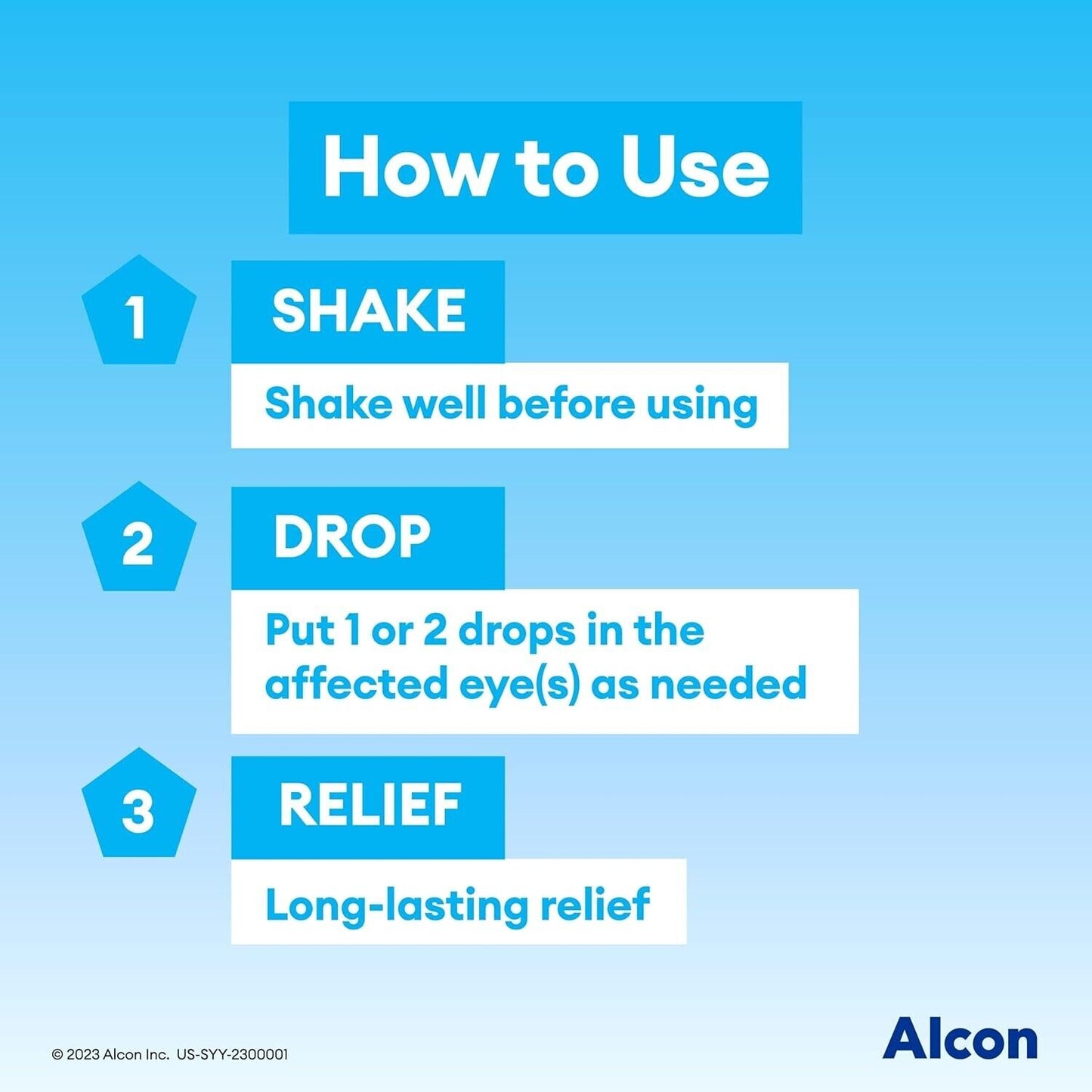 How to Use

1

SHAKE

Shake well before using

2

DROP

Put 1 or 2 drops in the affected eye(s) as needed

3

RELIEF

Long-lasting relief

© 2023 Alcon Inc. US-SYY-2300001

Alcon