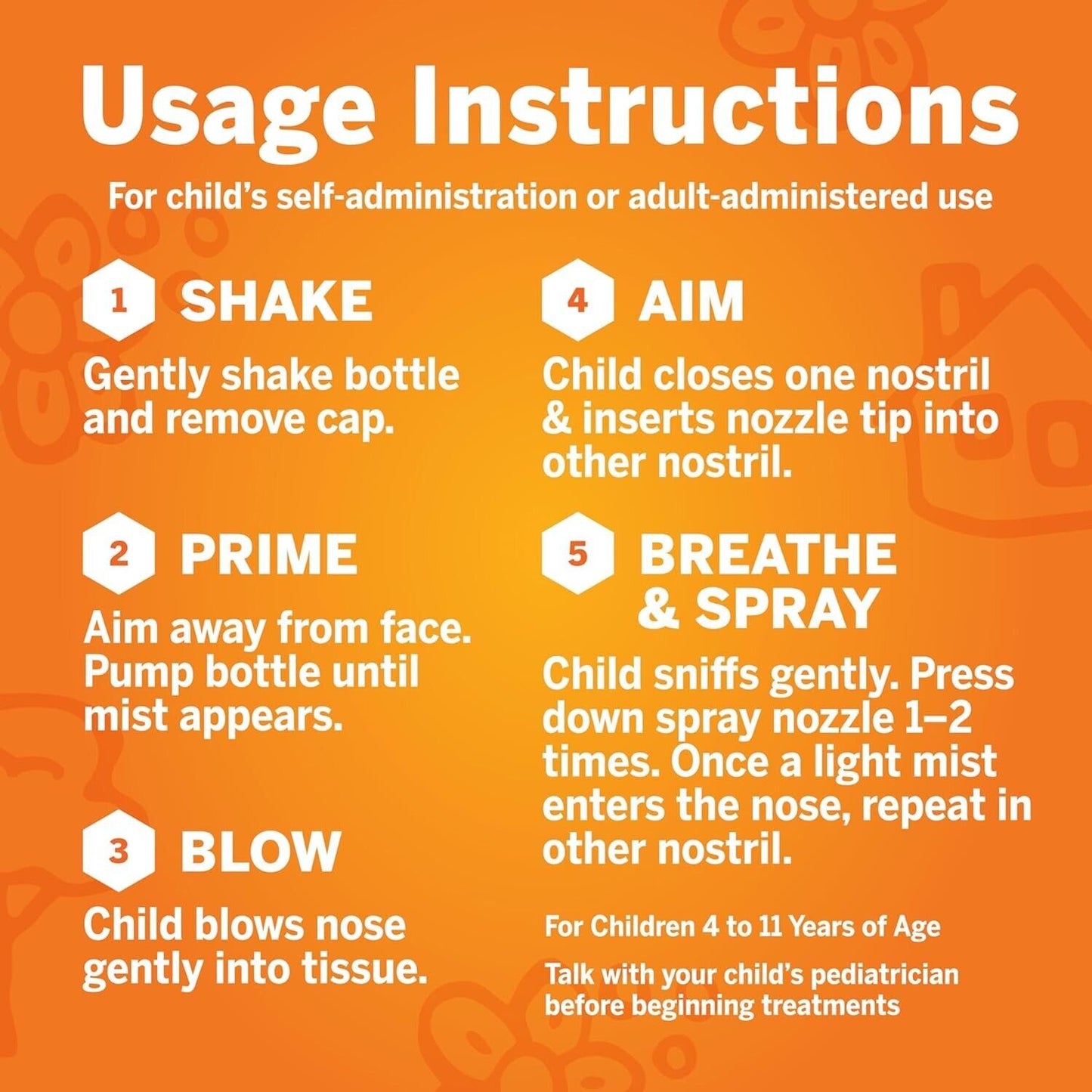 Usage Instructions

For child's self-administration or adult-administered use

1 SHAKE

Gently shake bottle and remove cap.

2 PRIME

Aim away from face. Pump bottle until mist appears.

3 BLOW

Child blows nose gently into tissue.

4 AIM

Child closes one nostril & inserts nozzle tip into other nostril.

5 BREATHE & SPRAY

Child sniffs gently. Press down spray nozzle 1–2 times. Once a light mist enters the nose, repeat in other nostril.

For Children 4 to 11 Years of Age

Talk with your child's pediatrician before beginning treatments