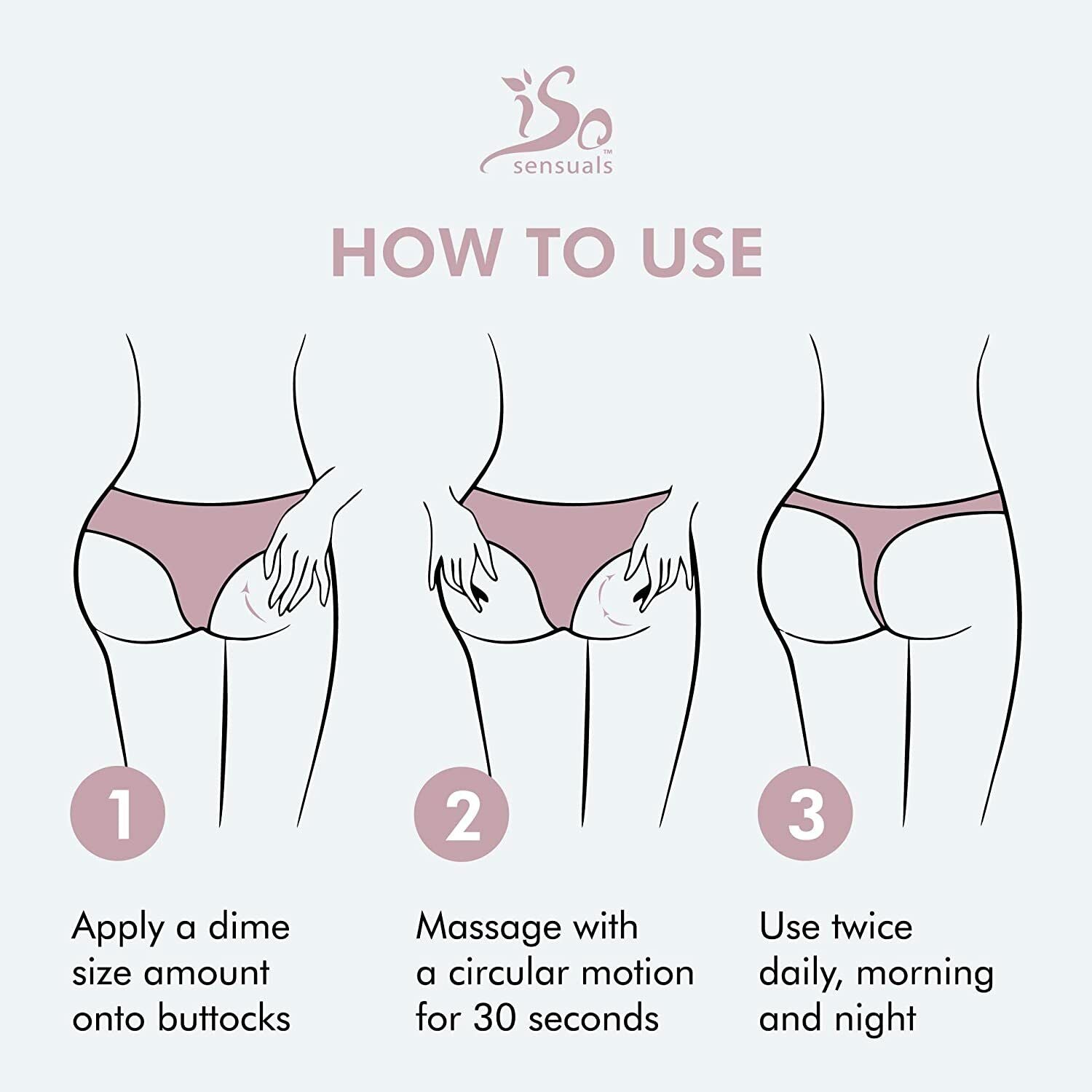 iSo
sensuals™

HOW TO USE

1

Apply a dime size amount onto buttocks

2

Massage with a circular motion for 30 seconds

3

Use twice daily, morning and night