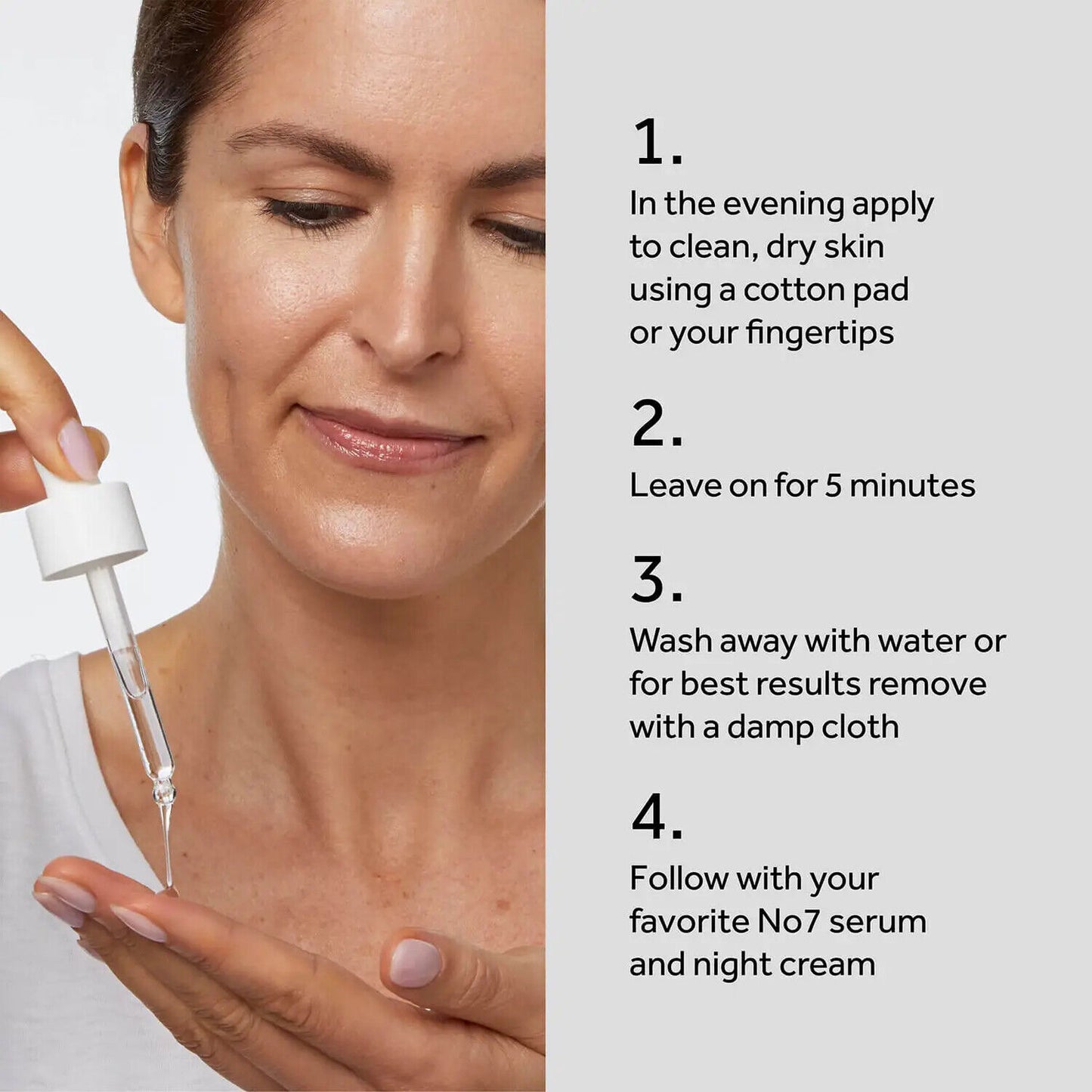 1.
In the evening apply to clean, dry skin using a cotton pad or your fingertips

2.
Leave on for 5 minutes

3.
Wash away with water or for best results remove with a damp cloth

4.
Follow with your favorite No7 serum and night cream