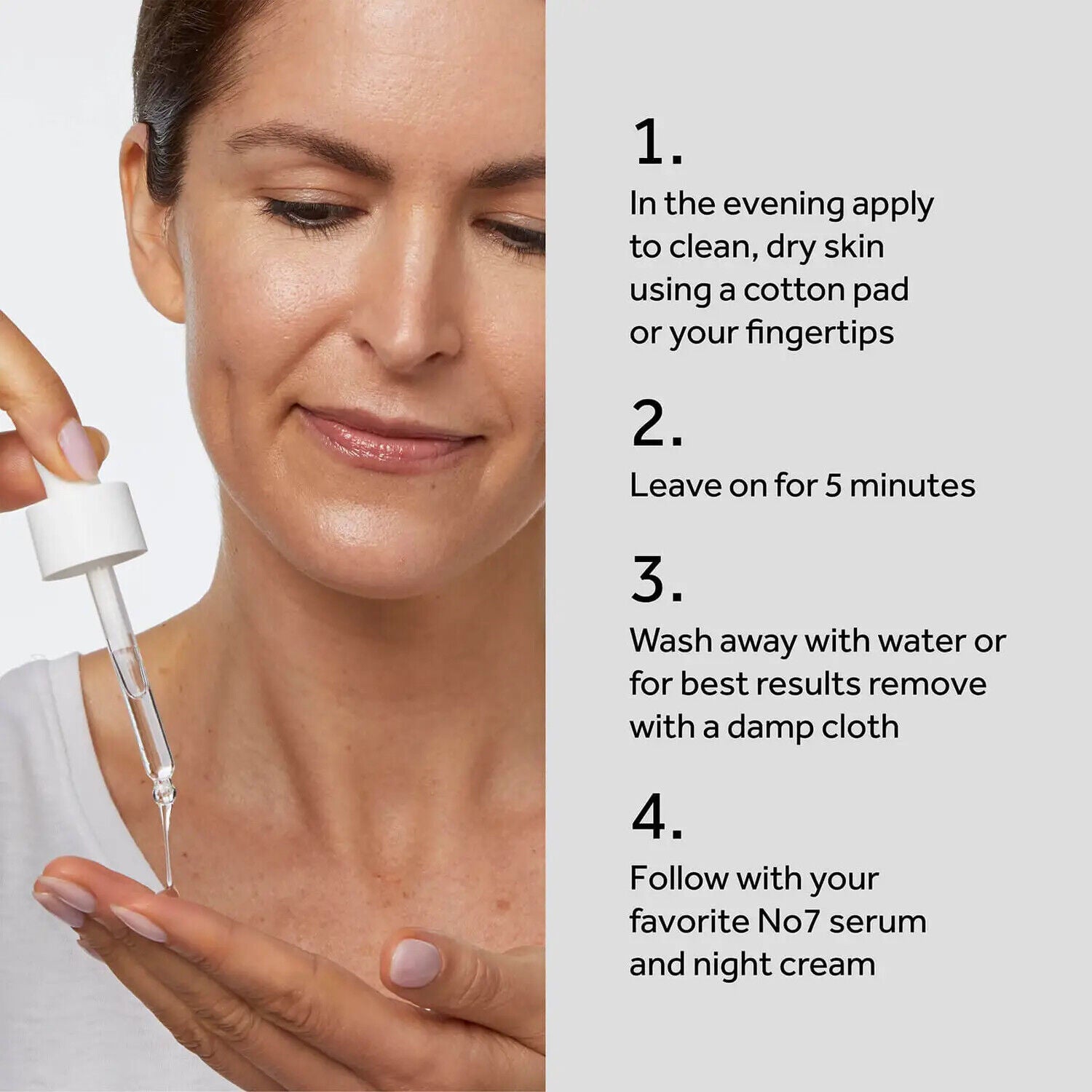 1.
In the evening apply to clean, dry skin using a cotton pad or your fingertips

2.
Leave on for 5 minutes

3.
Wash away with water or for best results remove with a damp cloth

4.
Follow with your favorite No7 serum and night cream