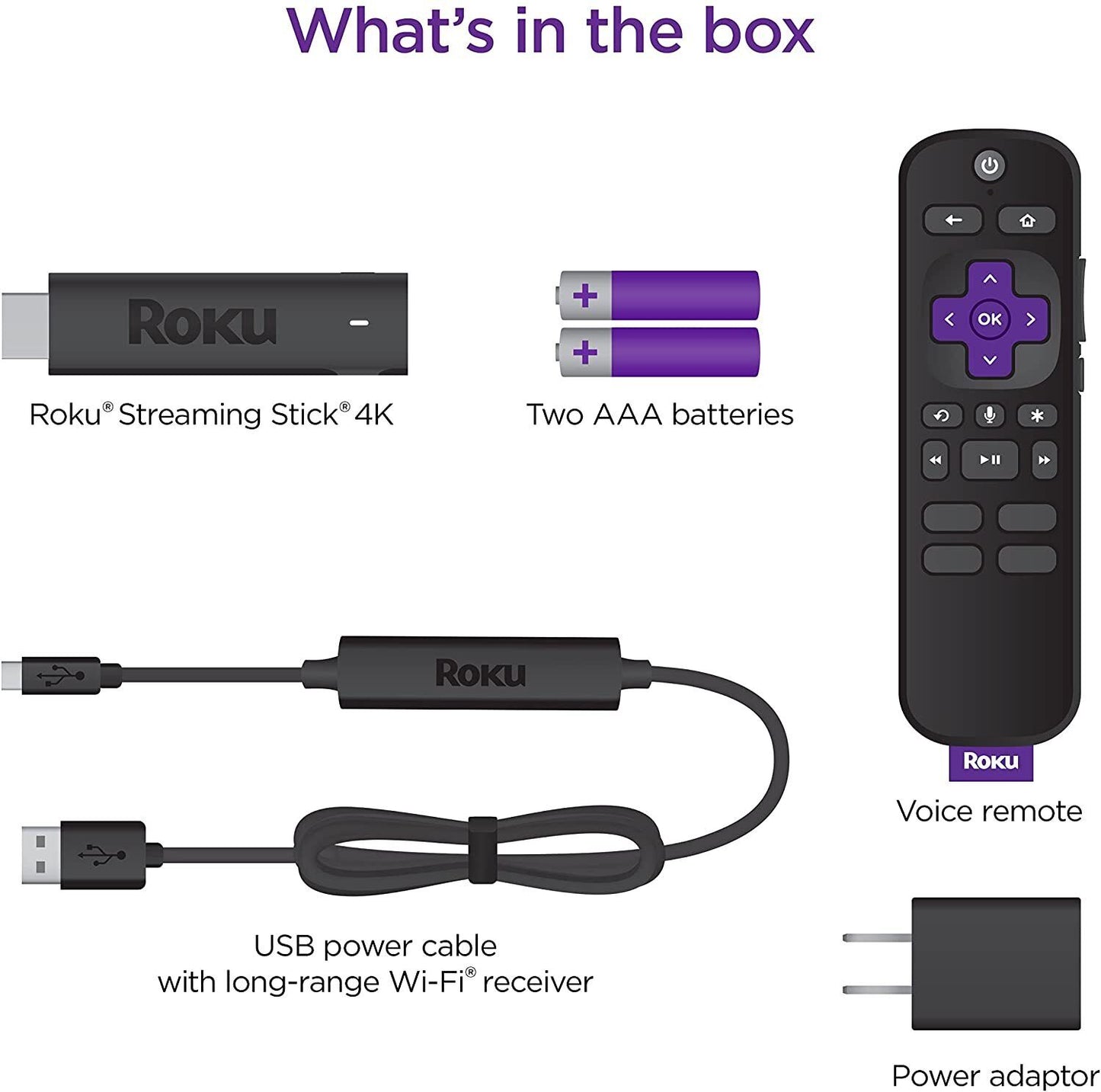 What's in the box

Roku

Roku® Streaming Stick® 4K

+
+

Two AAA batteries

OK

Roku

Voice remote

Roku

USB power cable with long-range Wi-Fi® receiver

Power adaptor