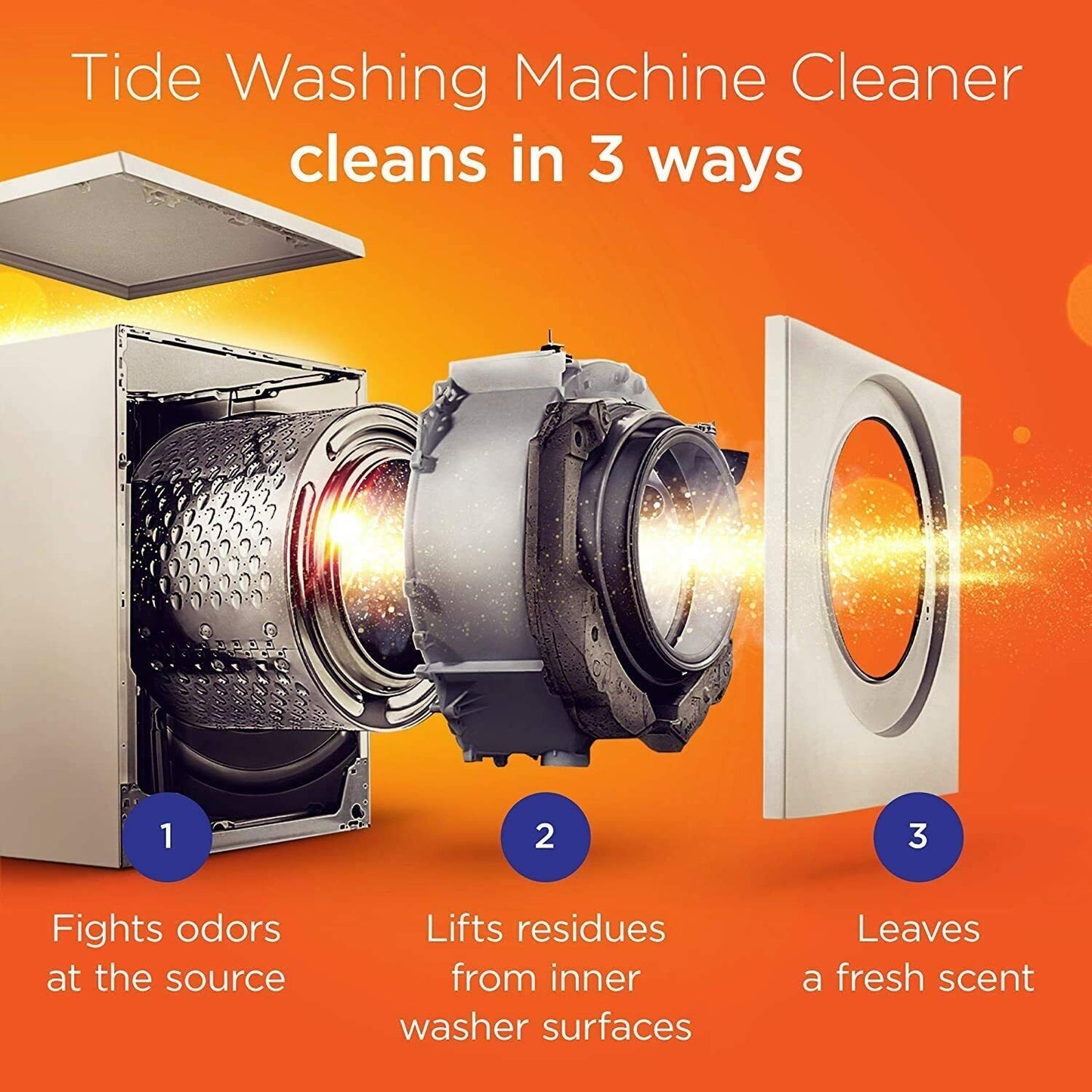 Tide Washing Machine Cleaner
cleans in 3 ways

1

Fights odors at the source

2

Lifts residues from inner washer surfaces

3

Leaves a fresh scent